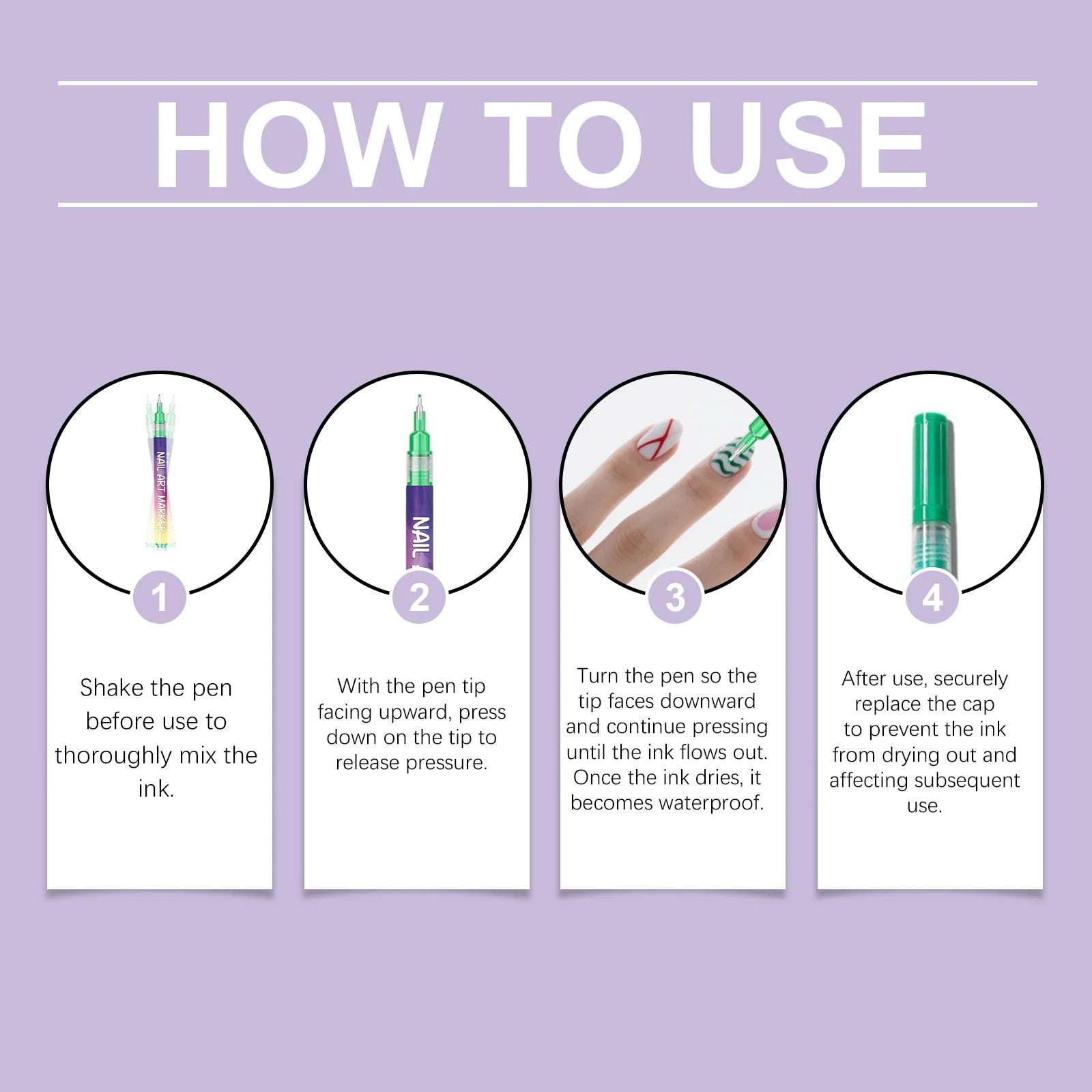 HOW TO USE

NAIL ART MARKER

1

Shake the pen before use to thoroughly mix the ink.

NAIL

2

With the pen tip facing upward, press down on the tip to release pressure.

3

Turn the pen so the tip faces downward and continue pressing until the ink flows out. Once the ink dries, it becomes waterproof.

4

After use, securely replace the cap to prevent the ink from drying out and affecting subsequent use.