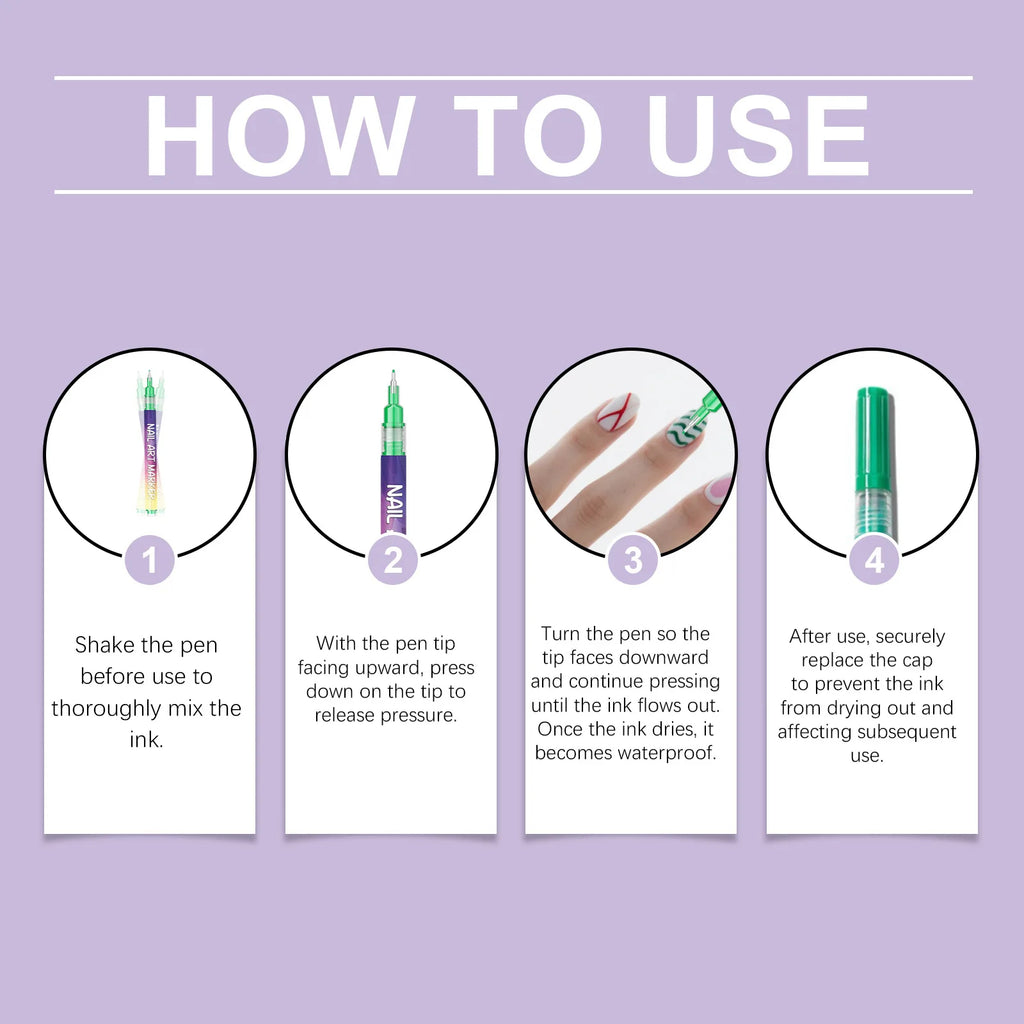 HOW TO USE

NAIL ART MARKER

1

Shake the pen before use to thoroughly mix the ink.

NAIL

2

With the pen tip facing upward, press down on the tip to release pressure.

3

Turn the pen so the tip faces downward and continue pressing until the ink flows out. Once the ink dries, it becomes waterproof.

4

After use, securely replace the cap to prevent the ink from drying out and affecting subsequent use.